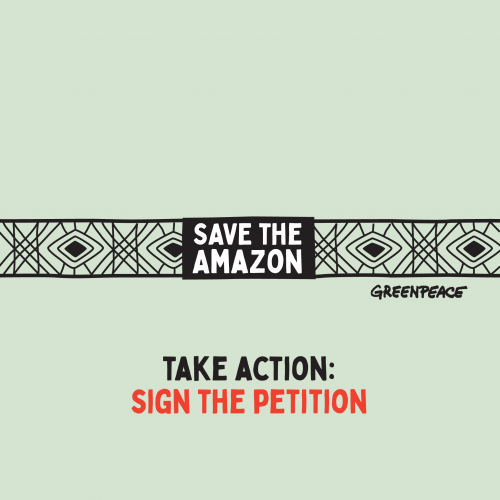 SAVE THE AMAZON

GREENPEACE

TAKE ACTION:
SIGN THE PETITION