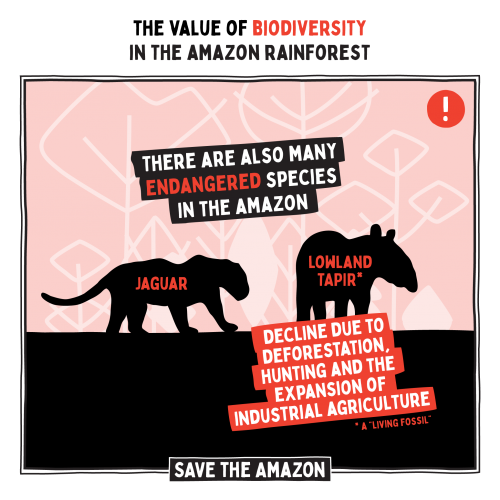 THE VALUE OF BIODIVERSITY IN THE AMAZON RAINFOREST

!

THERE ARE ALSO MANY ENDANGERED SPECIES IN THE AMAZON

JAGUAR

LOWLAND TAPIR*

DECLINE DUE TO DEFORESTATION, HUNTING AND THE EXPANSION OF INDUSTRIAL AGRICULTURE

* A "LIVING FOSSIL"

SAVE THE AMAZON