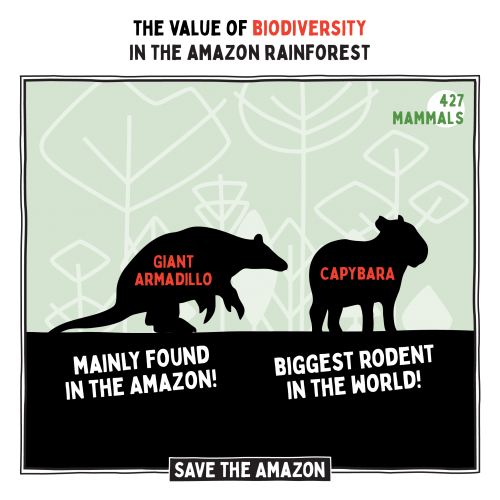 THE VALUE OF BIODIVERSITY IN THE AMAZON RAINFOREST

427 MAMMALS

GIANT ARMADILLO

CAPYBARA

MAINLY FOUND IN THE AMAZON!

BIGGEST RODENT IN THE WORLD!

SAVE THE AMAZON