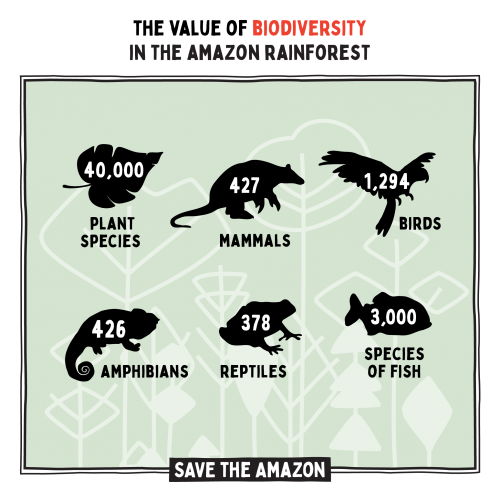 THE VALUE OF BIODIVERSITY
IN THE AMAZON RAINFOREST

40,000
PLANT SPECIES

427
MAMMALS

1,294
BIRDS

426
AMPHIBIANS

378
REPTILES

3,000
SPECIES OF FISH

SAVE THE AMAZON