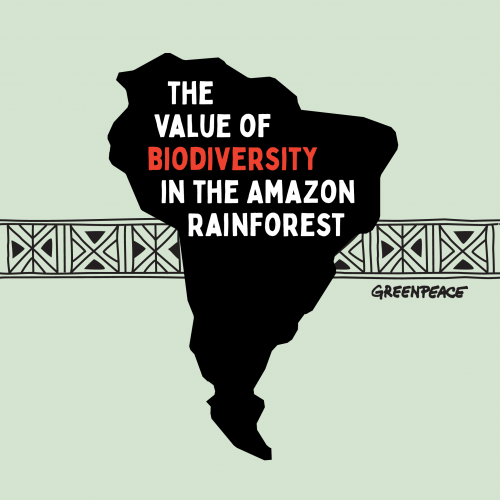 THE VALUE OF BIODIVERSITY IN THE AMAZON RAINFOREST

GREENPEACE